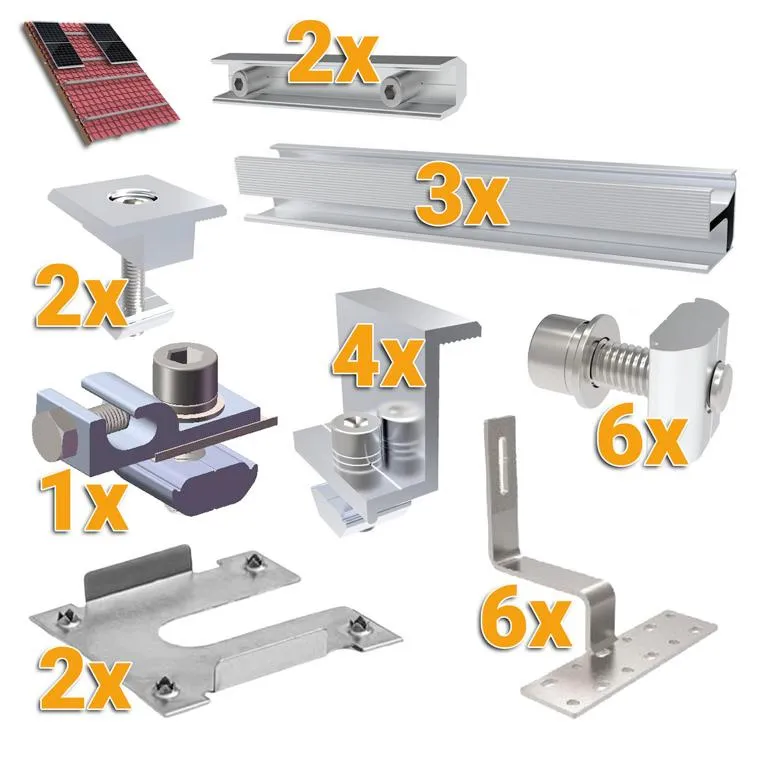 2x

3x

2x

4x

6x

1x

6x

2x