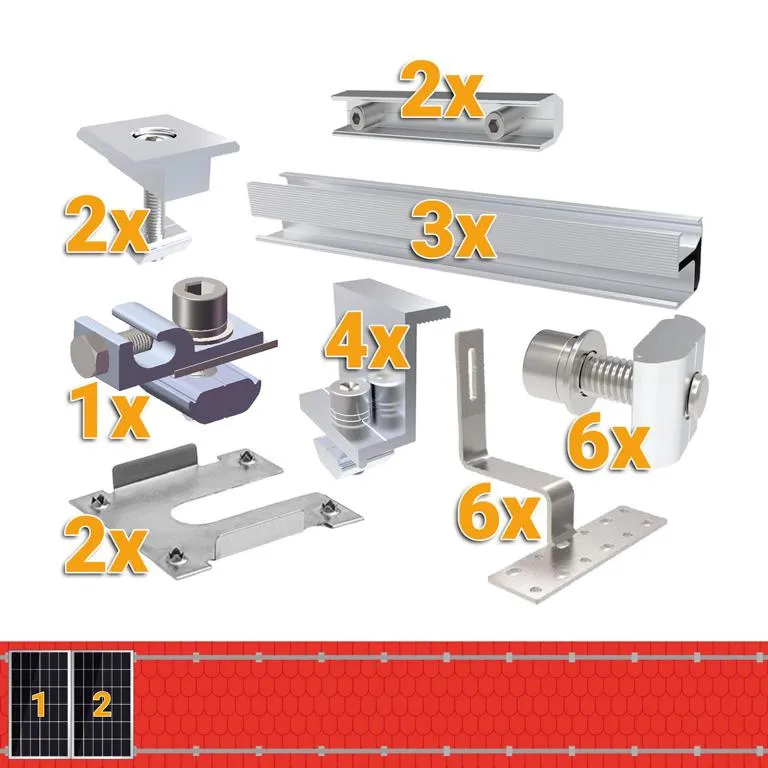 2x
2x
3x
1x
4x
6x
2x
6x
1
2