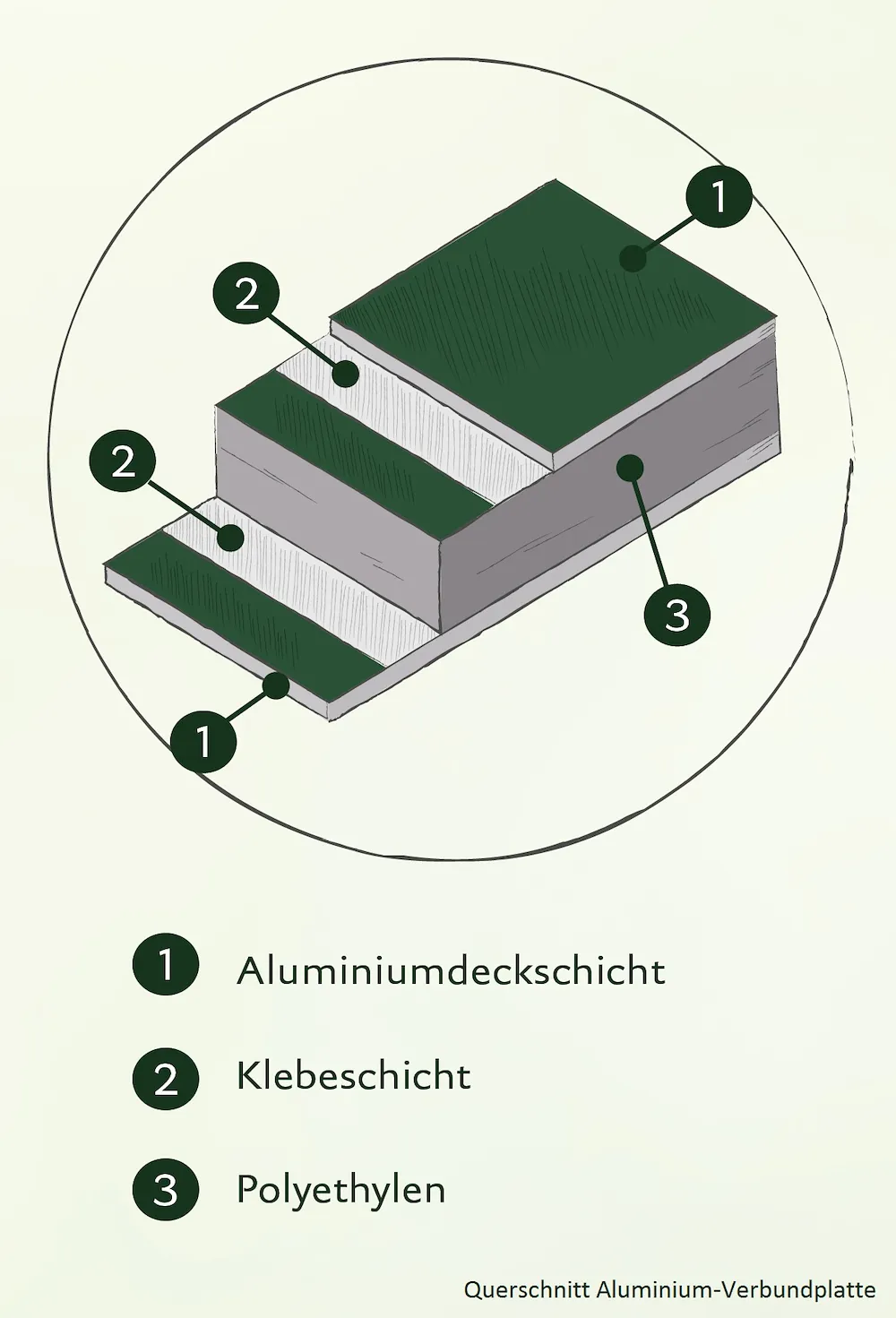 1
2
2
3
1

1 Aluminiumdeckschicht

2 Klebeschicht

3 Polyethylen

Querschnitt Aluminium-Verbundplatte