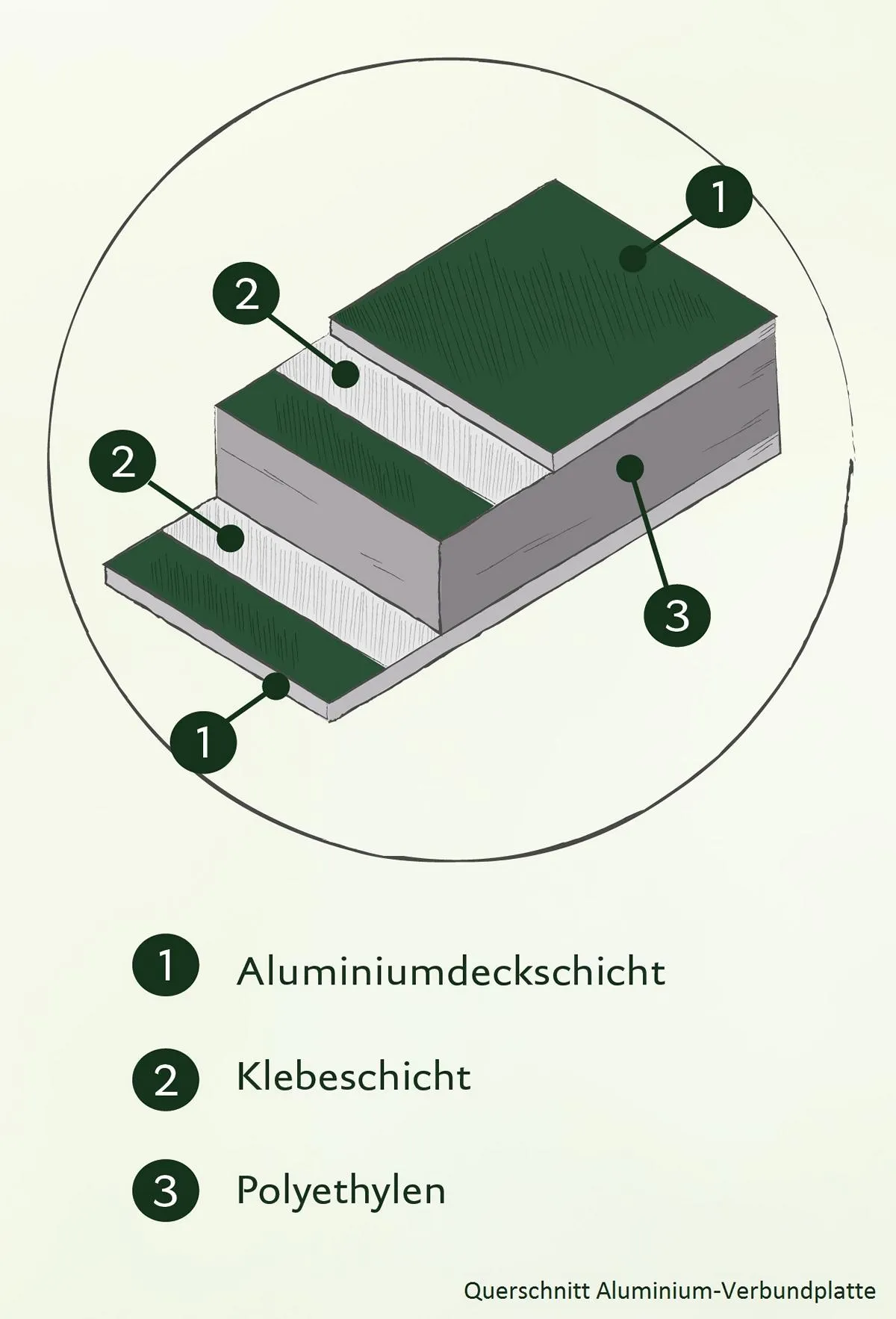 1
2
2
3
1

1 Aluminiumdeckschicht

2 Klebeschicht

3 Polyethylen

Querschnitt Aluminium-Verbundplatte