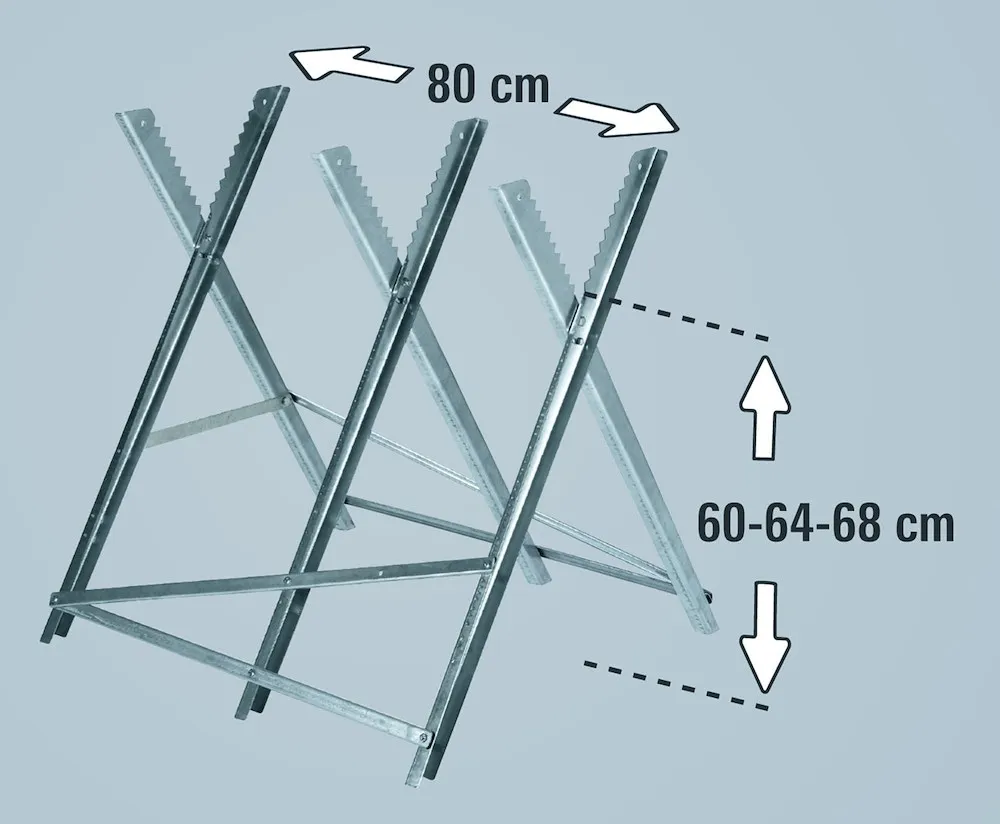 80 cm

60-64-68 cm